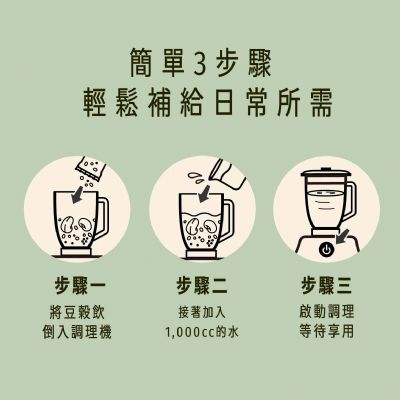 簡單3步驟
輕鬆補給日常所需

步驟一
將豆穀飲
倒入調理機

步驟二
接著加入
1,000cc的水

步驟三
啟動調理
等待享用